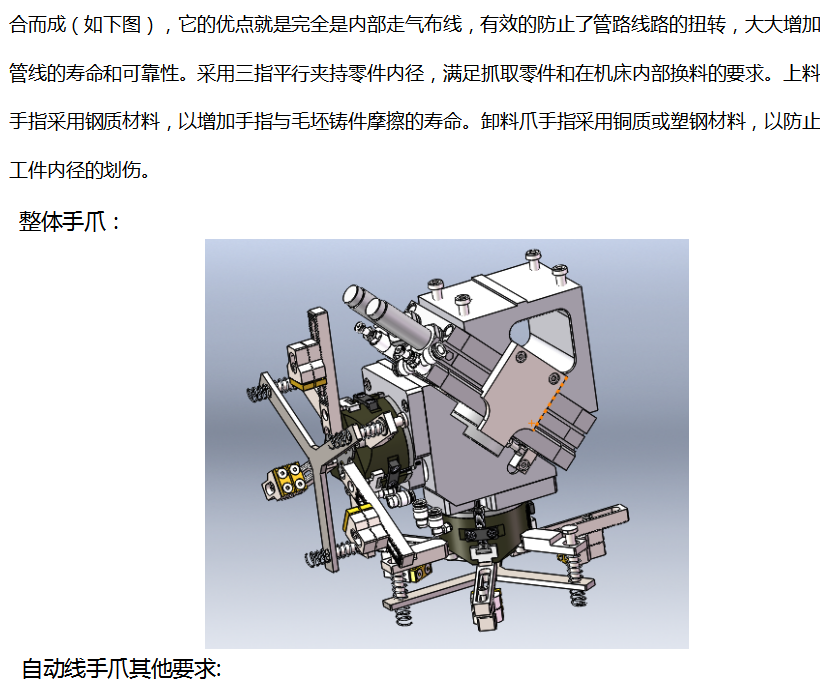 合而成（如下图），它的优点就是完全是内部走气布线，有效的防止了管路线路的扭转，大大增加管线的寿命和可靠性。采用三指平行夹持零件内径，满足抓取零件和在机床内部换料的要求。上料手指采用钢质材料，以增加手指与毛坯铸件摩擦的寿命。卸料爪手指采用铜质或塑钢材料，以防止工件内径的划伤。

整体手爪：

自动线手爪其他要求: